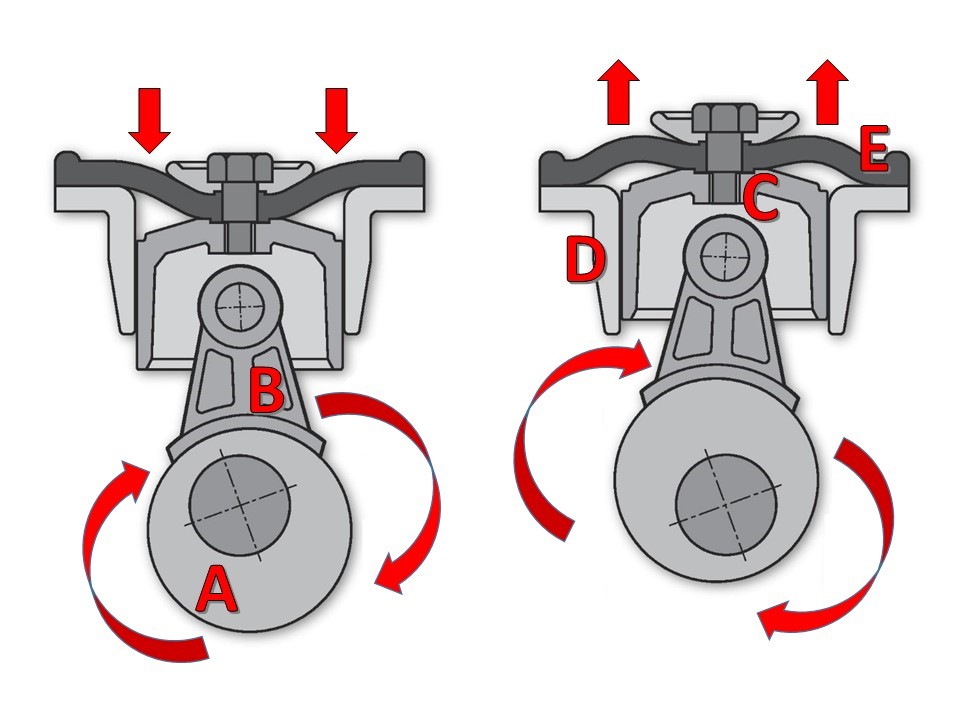 B
A
E
C
D